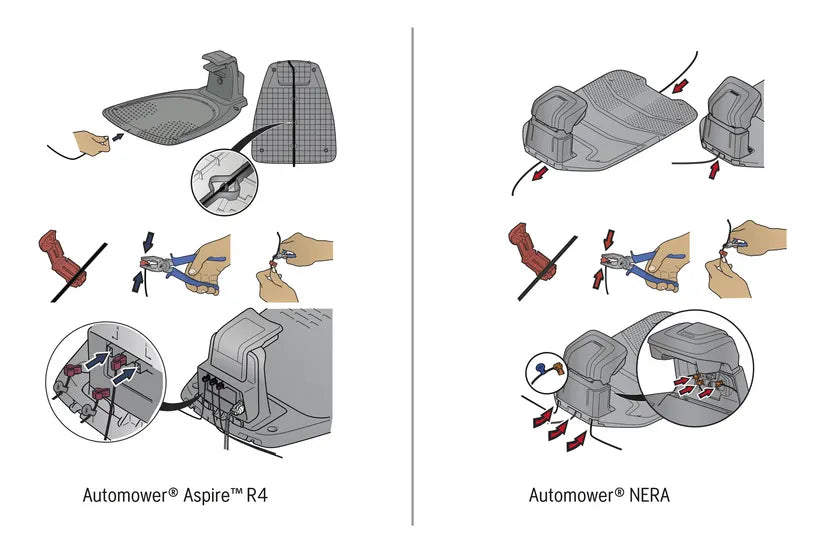 Automower® Aspire™ R4

Automower® NERA