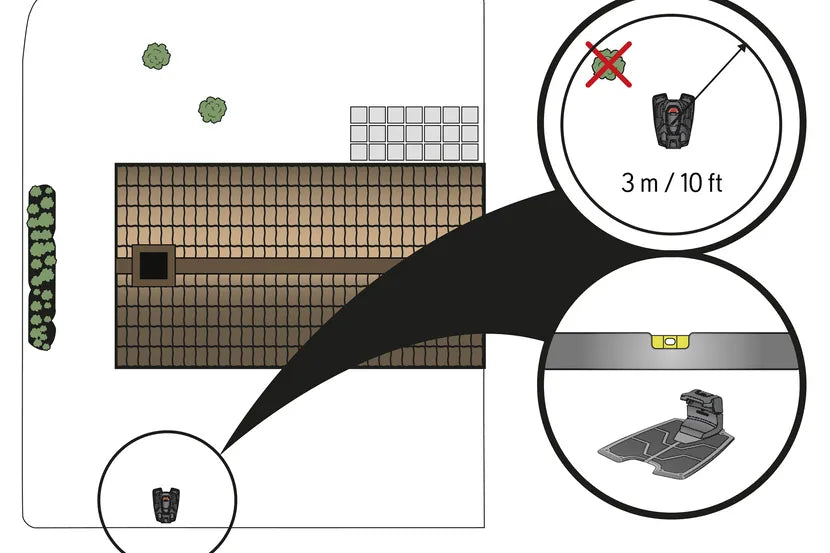 3 m / 10 ft