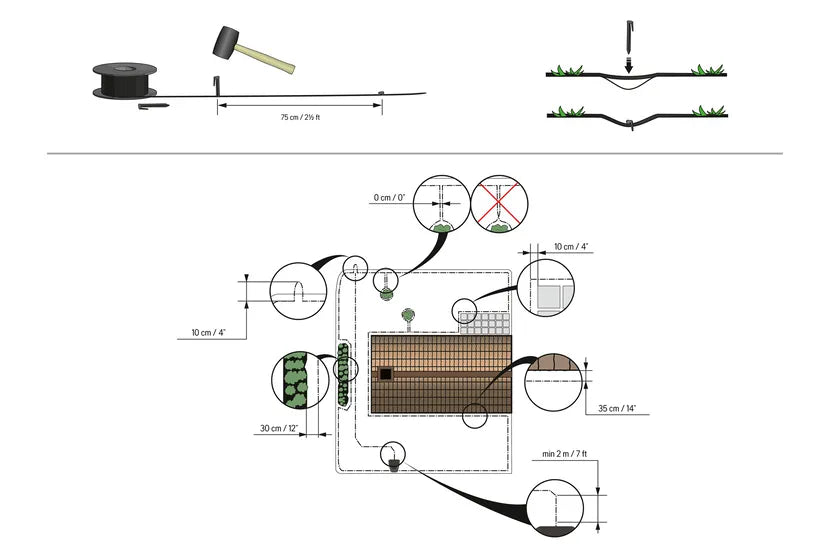 75 cm / 2½ ft

0 cm / 0"

10 cm / 4"

10 cm / 4"

35 cm / 14"

30 cm / 12"

min 2 m / 7 ft